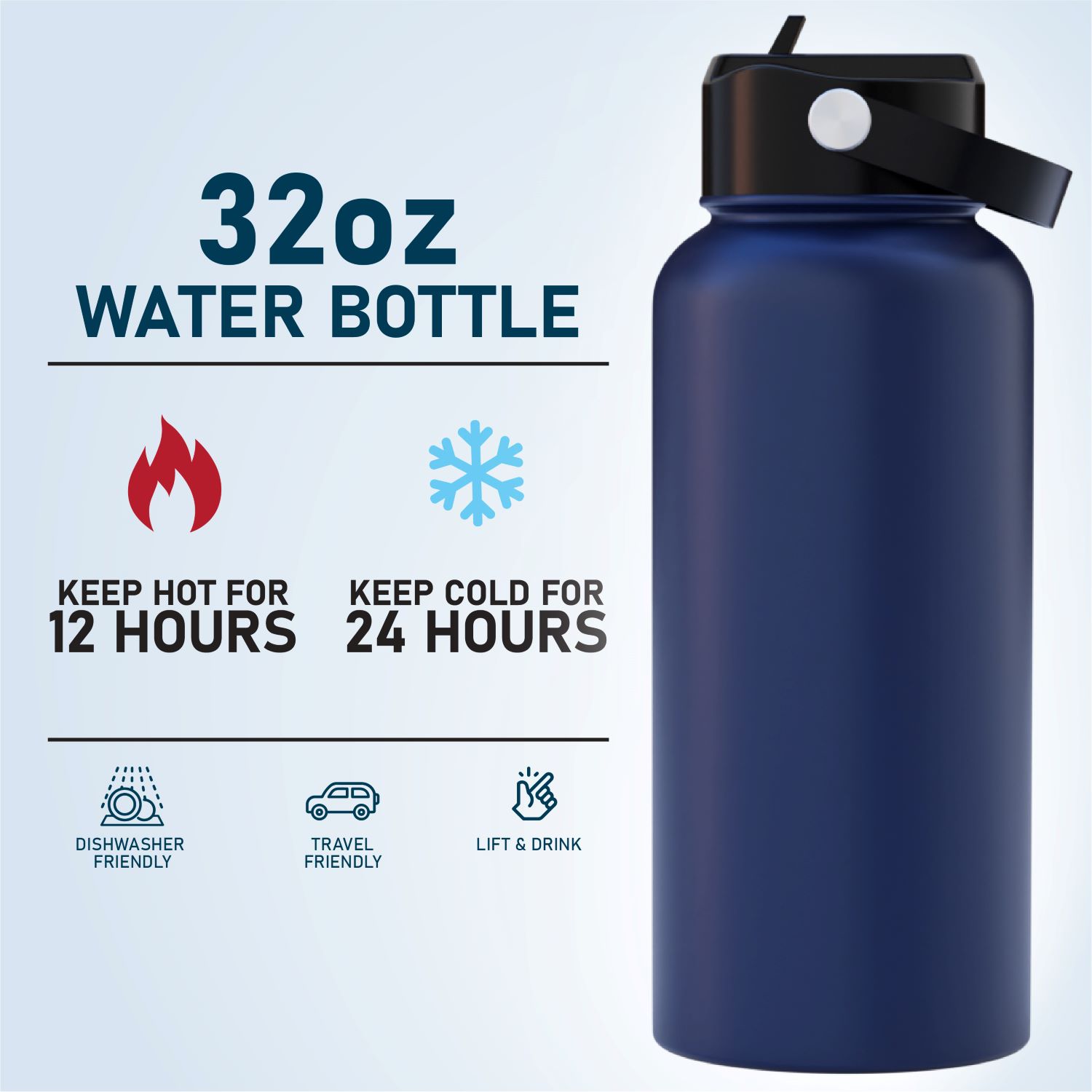 32oz
WATER BOTTLE

KEEP HOT FOR
12 HOURS

KEEP COLD FOR
24 HOURS

DISHWASHER FRIENDLY

TRAVEL FRIENDLY

LIFT & DRINK