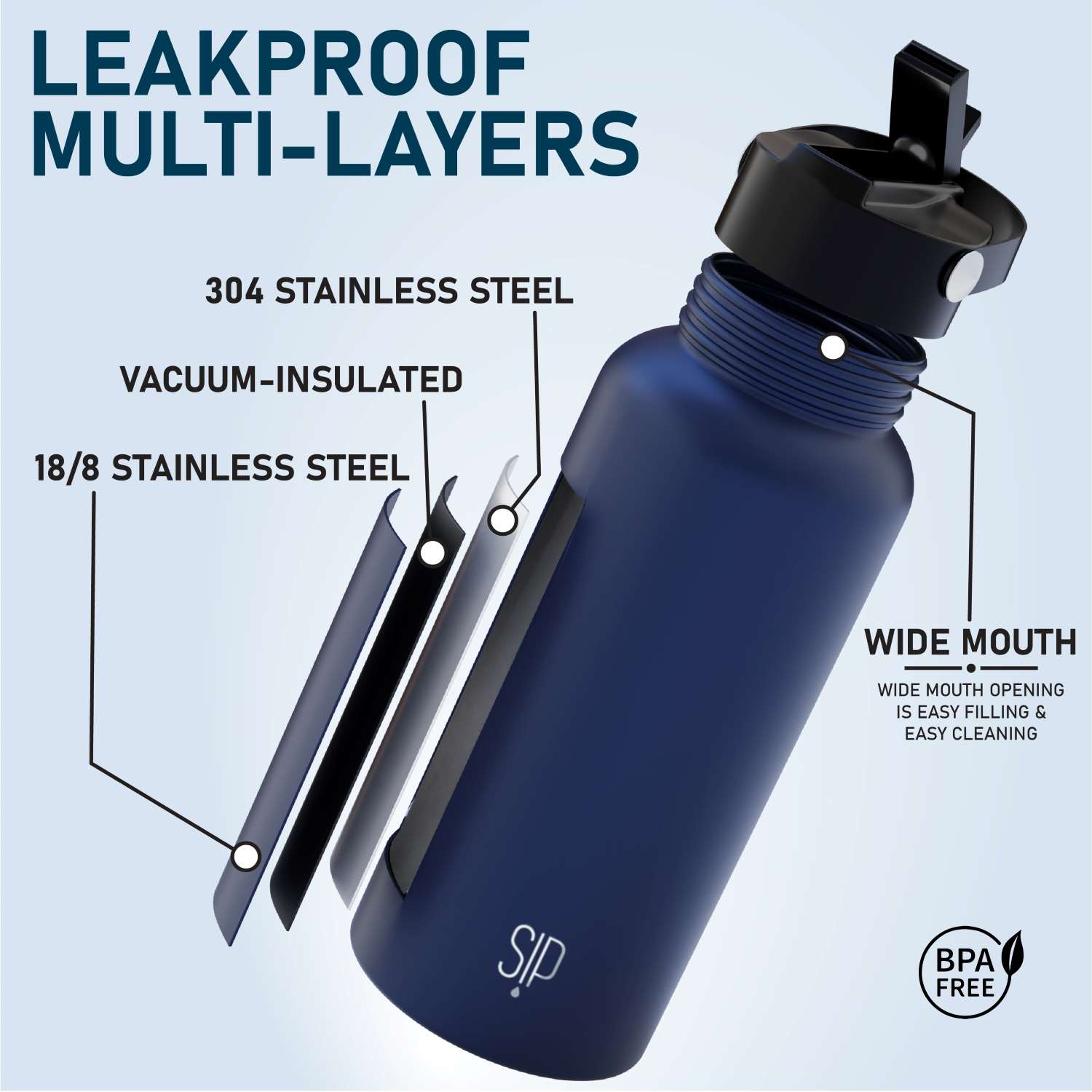 LEAKPROOF MULTI-LAYERS

304 STAINLESS STEEL

VACUUM-INSULATED

18/8 STAINLESS STEEL

WIDE MOUTH

WIDE MOUTH OPENING IS EASY FILLING & EASY CLEANING

SIP

BPA FREE